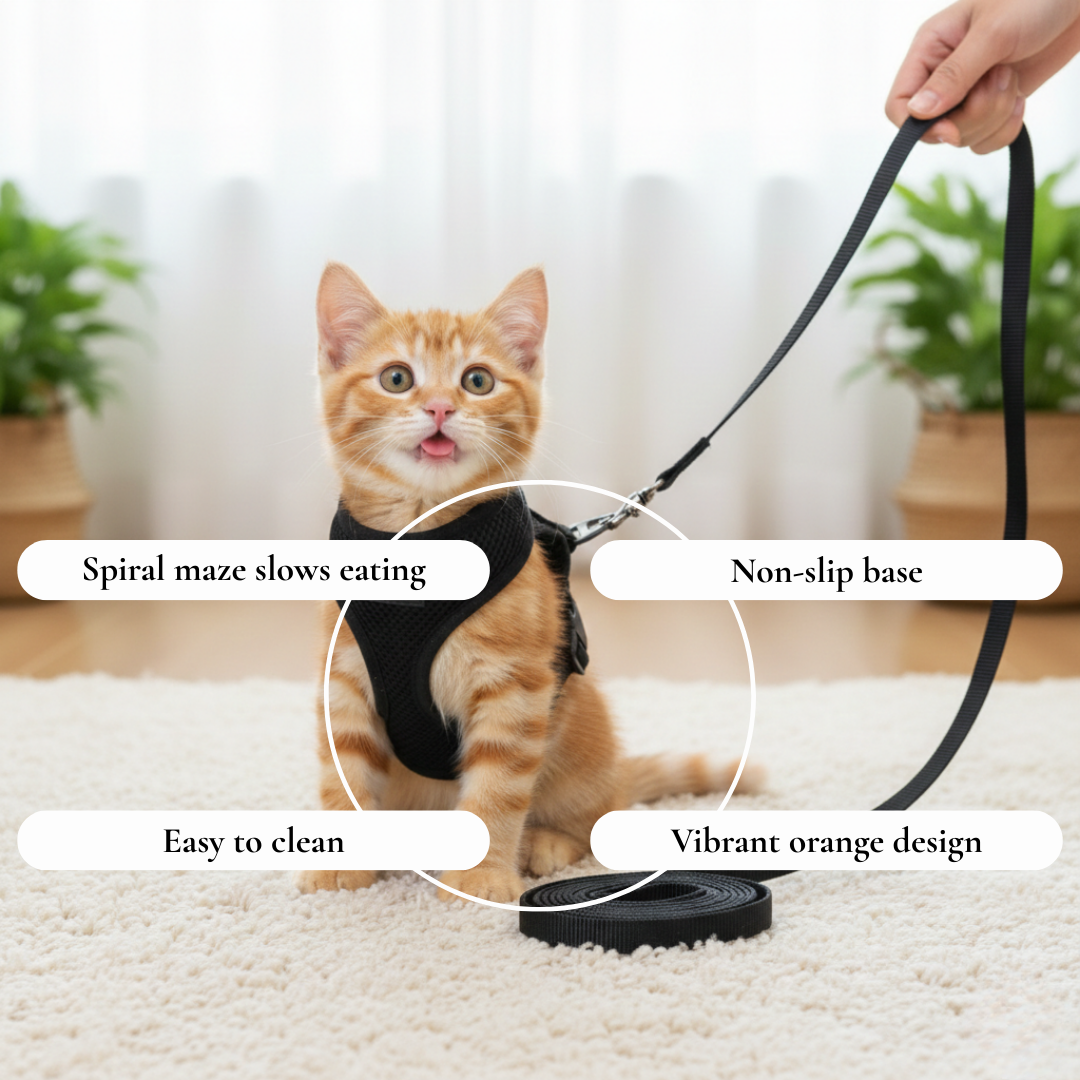 Spiral maze slows eating

Non-slip base

Easy to clean

Vibrant orange design